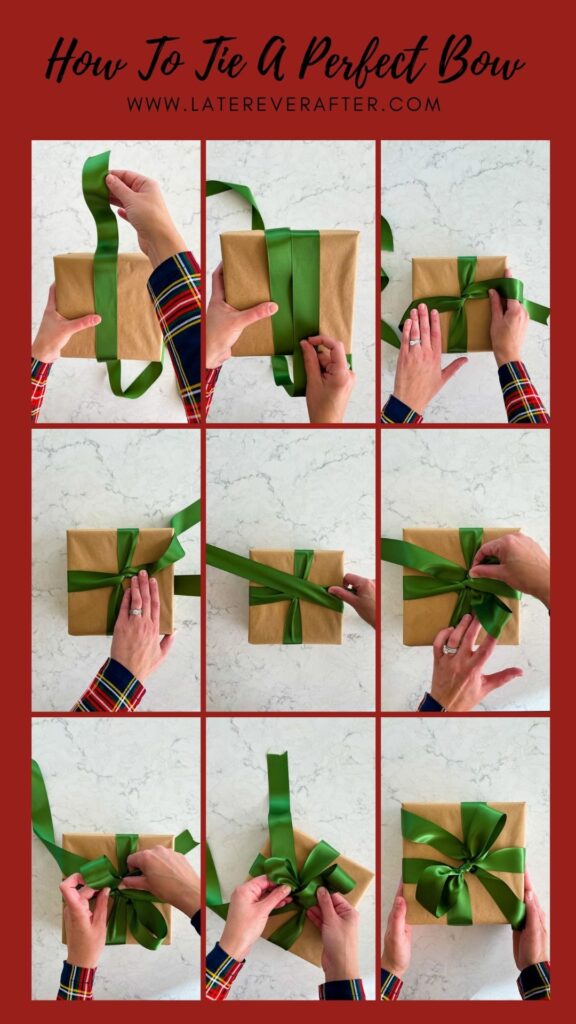 How To Tie A Perfect Bow
WWW.LATEREVERAFTER.COM