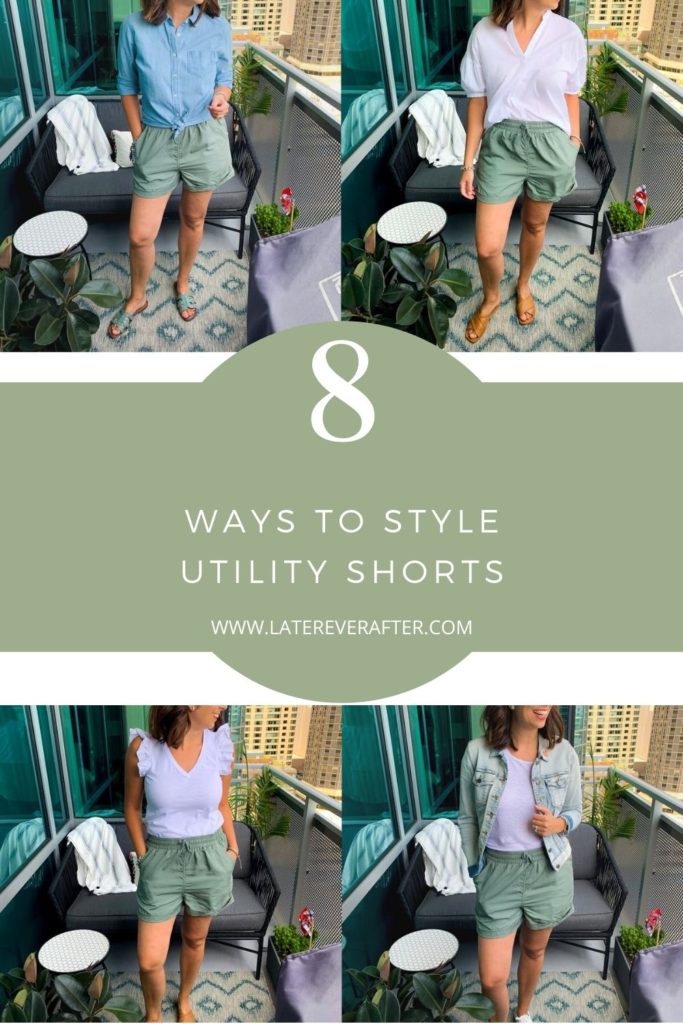 8

WAYS TO STYLE UTILITY SHORTS

WWW.LATEREVERAFTER.COM